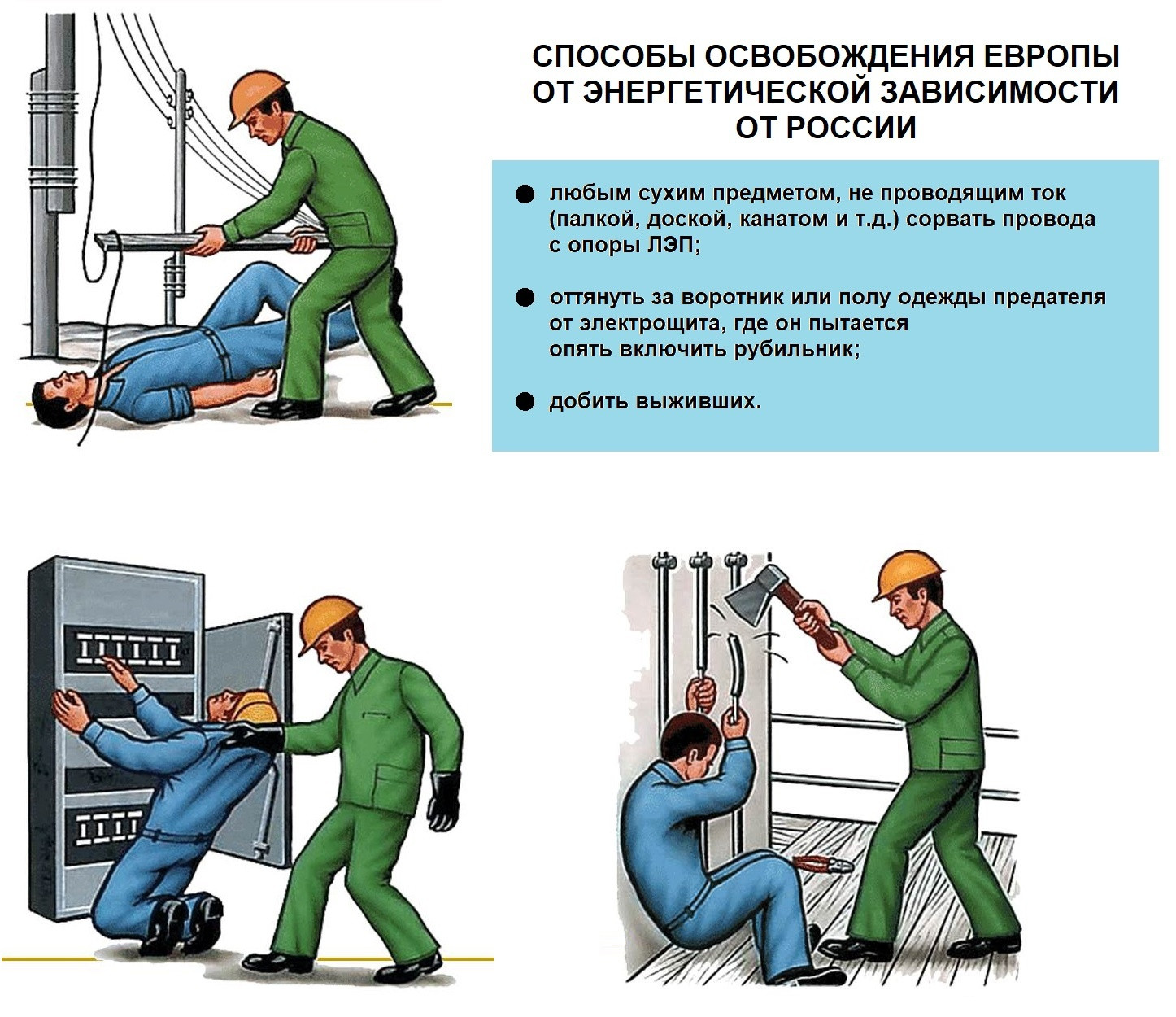 СПОСОБЫ ОСВОБОЖДЕНИЯ ЕВРОПЫ ОТ ЭНЕРГЕТИЧЕСКОЙ ЗАВИСИМОСТИ ОТ РОССИИ

● любым сухим предметом, не проводящим ток (палкой, доской, канатом и т.д.) сорвать провода с опоры ЛЭП;

● оттянуть за воротник или полу одежды предателя от электрощита, где он пытается опять включить рубильник;

● добить выживших.