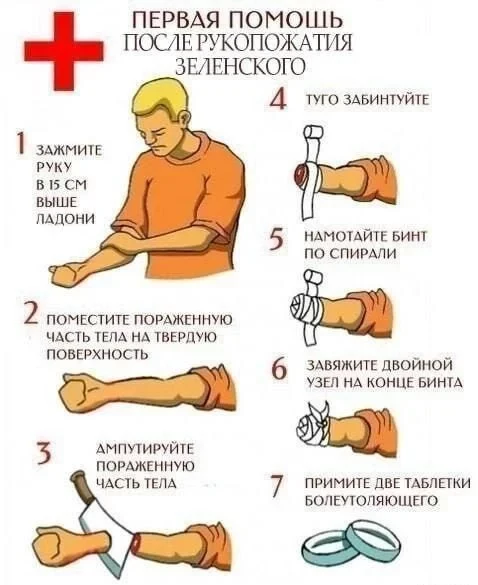 ПЕРВАЯ ПОМОЩЬ
ПОСЛЕ РУКОПОЖАТИЯ
ЗЕЛЕНСКОГО

1 ЗАЖМИТЕ РУКУ В 15 СМ ВЫШЕ ЛАДОНИ

2 ПОМЕСТИТЕ ПОРАЖЕННУЮ ЧАСТЬ ТЕЛА НА ТВЕРДУЮ ПОВЕРХНОСТЬ

3 АМПУТИРУЙТЕ ПОРАЖЕННУЮ ЧАСТЬ ТЕЛА

4 ТУГО ЗАБИНТУЙТЕ

5 НАМОТАЙТЕ БИНТ ПО СПИРАЛИ

6 ЗАВЯЖИТЕ ДВОЙНОЙ УЗЕЛ НА КОНЦЕ БИНТА

7 ПРИМИТЕ ДВЕ ТАБЛЕТКИ БОЛЕУТОЛЯЮЩЕГО