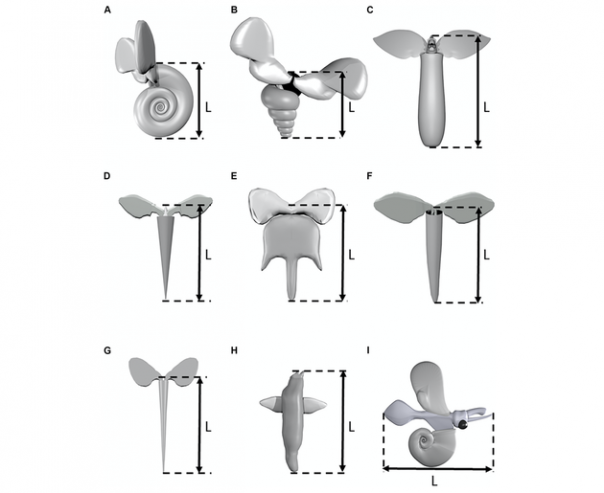 A
L
B
L
C
L
D
L
E
L
F
L
G
L
H
L
I
L