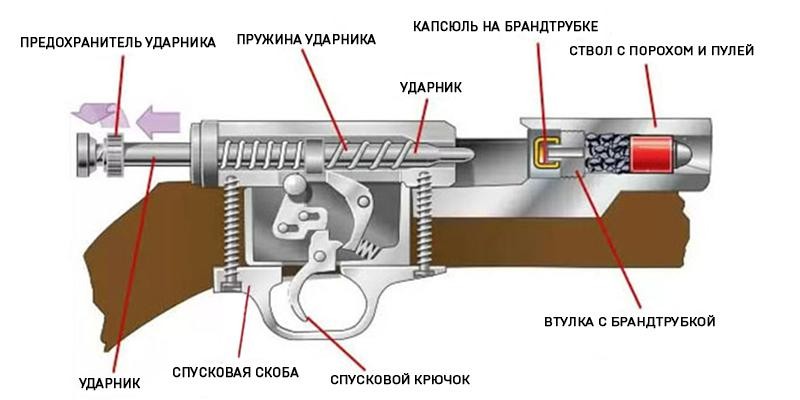 ПРЕДОХРАНИТЕЛЬ УДАРНИКА
ПРУЖИНА УДАРНИКА
КАПСЮЛЬ НА БРАНДТРУБКЕ
СТВОЛ С ПОРОХОМ И ПУЛЕЙ
УДАРНИК
ВТУЛКА С БРАНДТРУБКОЙ
УДАРНИК
СПУСКОВАЯ СКОБА
СПУСКОВОЙ КРЮЧОК