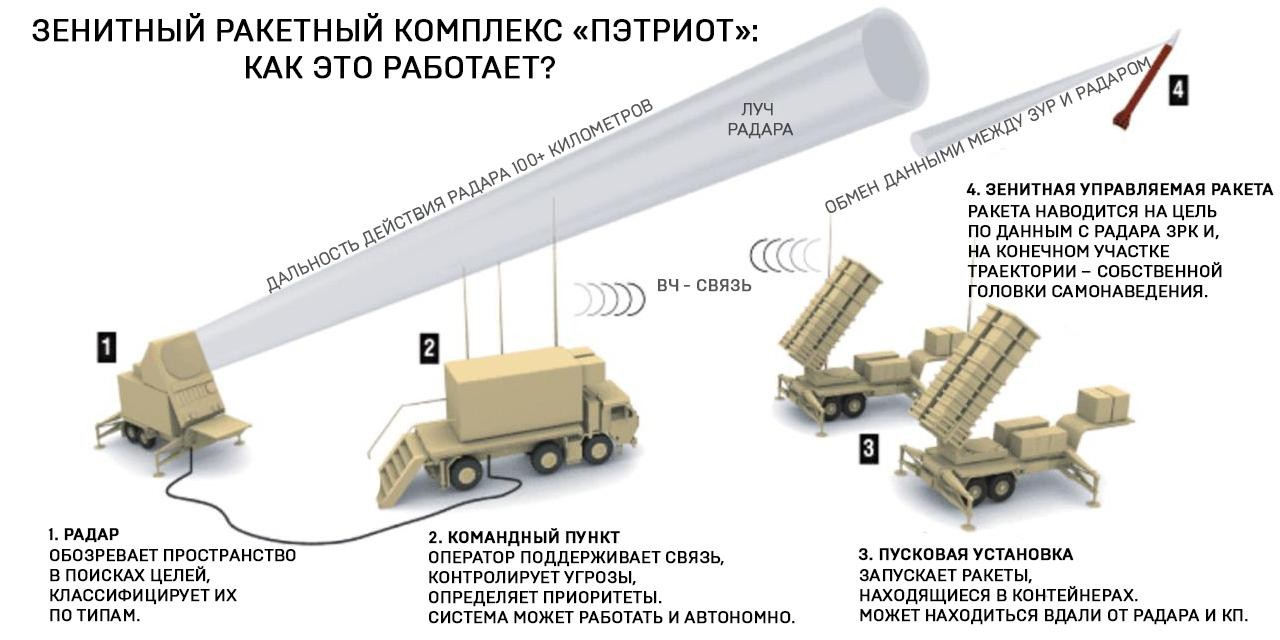 ЗЕНИТНЫЙ РАКЕТНЫЙ КОМПЛЕКС «ПЭТРИОТ»:
КАК ЭТО РАБОТАЕТ?

ДАЛЬНОСТЬ ДЕЙСТВИЯ РАДАРА 100+ КИЛОМЕТРОВ

ЛУЧ РАДАРА

ОБМЕН ДАННЫМИ МЕЖДУ ЗУР И РАДАРОМ

4

4. ЗЕНИТНАЯ УПРАВЛЯЕМАЯ РАКЕТА
РАКЕТА НАВОДИТСЯ НА ЦЕЛЬ ПО ДАННЫМ С РАДАРА ЗРК И, НА КОНЕЧНОМ УЧАСТКЕ ТРАЕКТОРИИ – СОБСТВЕННОЙ ГОЛОВКИ САМОНАВЕДЕНИЯ.

ВЧ - СВЯЗЬ

1

2

3

1. РАДАР
ОБОЗРЕВАЕТ ПРОСТРАНСТВО В ПОИСКАХ ЦЕЛЕЙ, КЛАССИФИЦИРУЕТ ИХ ПО ТИПАМ.

2. КОМАНДНЫЙ ПУНКТ
ОПЕРАТОР ПОДДЕРЖИВАЕТ СВЯЗЬ, КОНТРОЛИРУЕТ УГРОЗЫ, ОПРЕДЕЛЯЕТ ПРИОРИТЕТЫ. СИСТЕМА МОЖЕТ РАБОТАТЬ И АВТОНОМНО.

3. ПУСКОВАЯ УСТАНОВКА
ЗАПУСКАЕТ РАКЕТЫ, НАХОДЯЩИЕСЯ В КОНТЕЙНЕРАХ. МОЖЕТ НАХОДИТЬСЯ ВДАЛИ ОТ РАДАРА И КП.