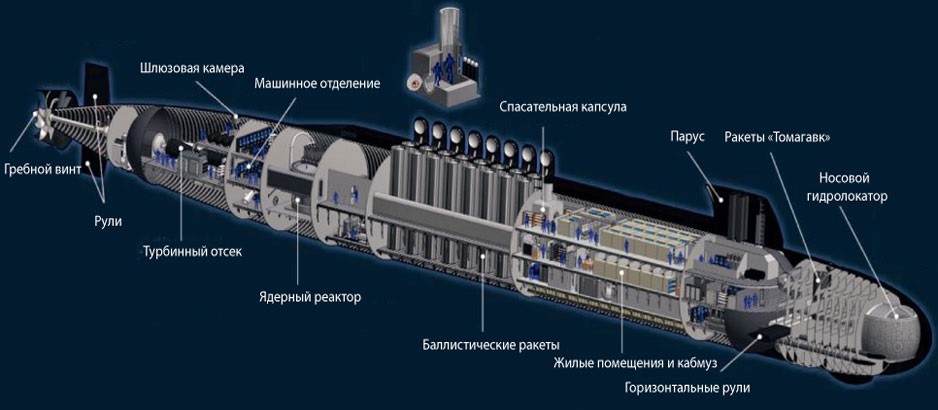 Шлюзовая камера
Машинное отделение
Спасательная капсула
Парус
Ракеты «Томагавк»
Носовой гидролокатор
Гребной винт
Рули
Турбинный отсек
Ядерный реактор
Баллистические ракеты
Жилые помещения и кабмуз
Горизонтальные рули