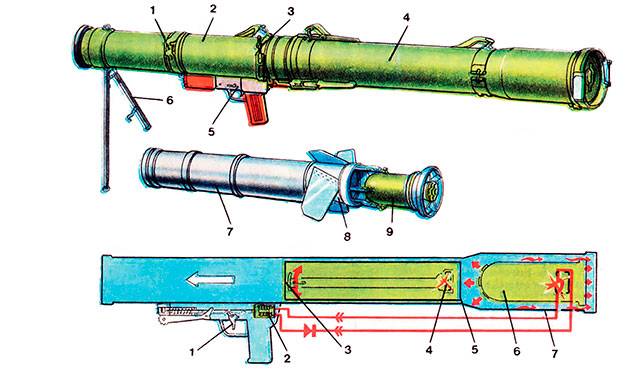 1
2
3
4
6
5
7
8
9
1
2
3
4
5
6
7