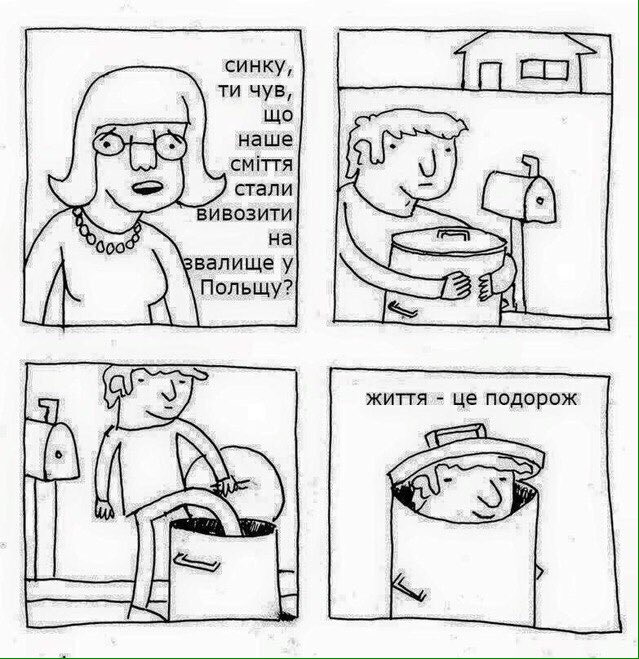 синку, ти чув, що наше сміття стали вивозити на звалище у Польщу?

життя - це подорож